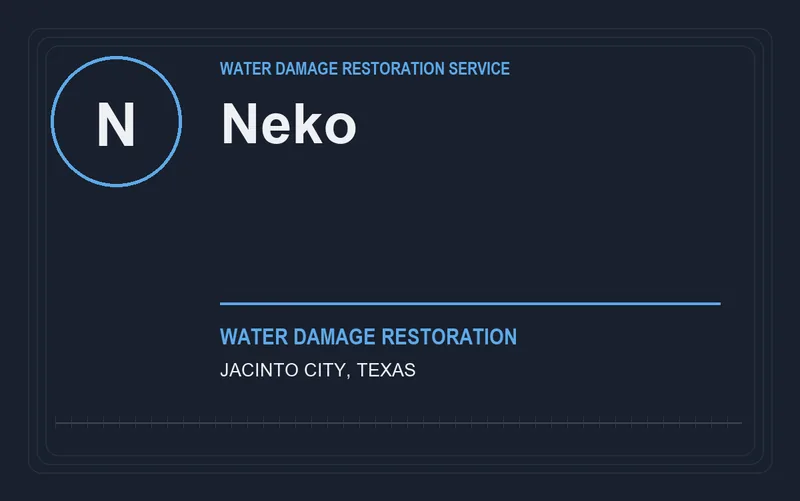 N

WATER DAMAGE RESTORATION SERVICE

Neko

WATER DAMAGE RESTORATION

JACINTO CITY, TEXAS