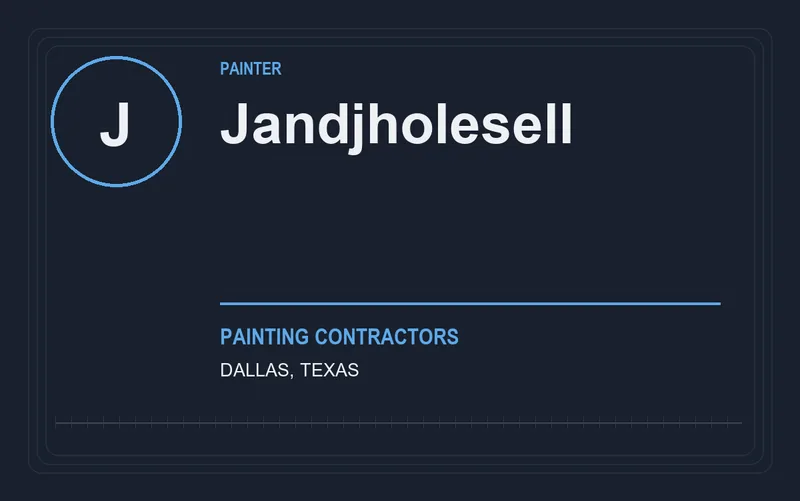 J

PAINTER

Jandjholesell

PAINTING CONTRACTORS

DALLAS, TEXAS