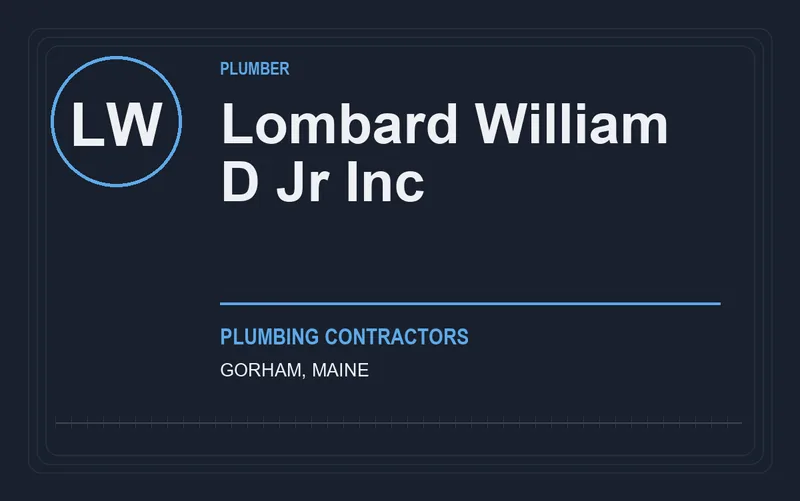 LW

PLUMBER

Lombard William D Jr Inc

PLUMBING CONTRACTORS

GORHAM, MAINE