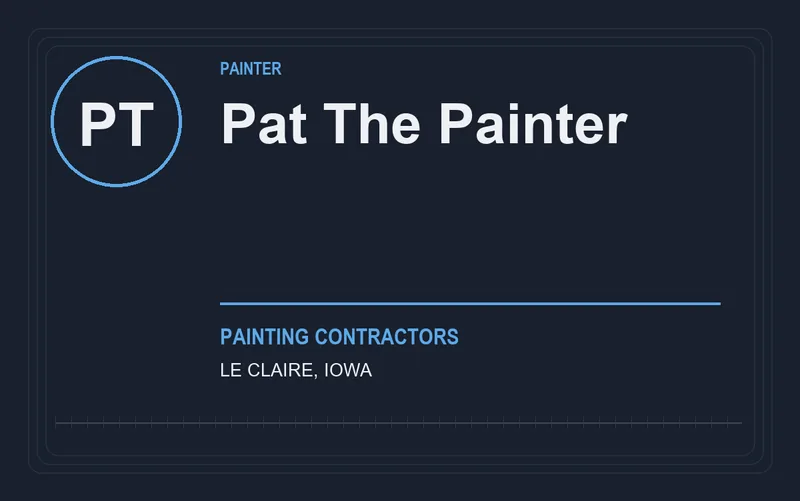 PT

PAINTER

Pat The Painter

PAINTING CONTRACTORS

LE CLAIRE, IOWA