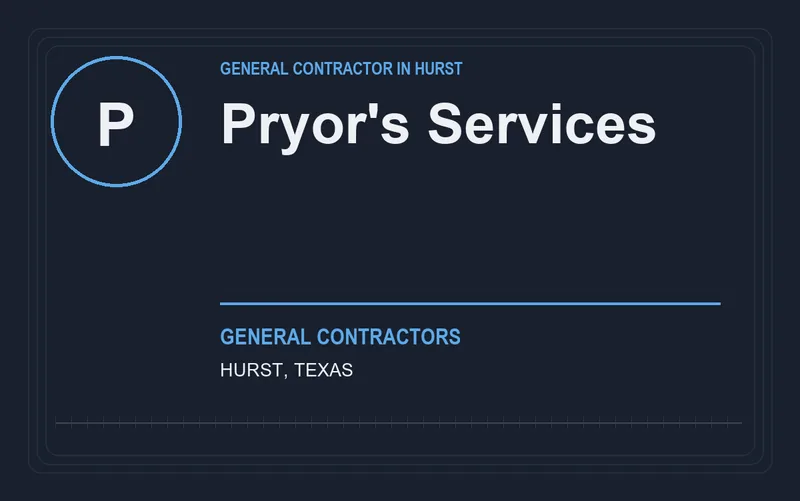 P

GENERAL CONTRACTOR IN HURST

Pryor's Services

GENERAL CONTRACTORS

HURST, TEXAS